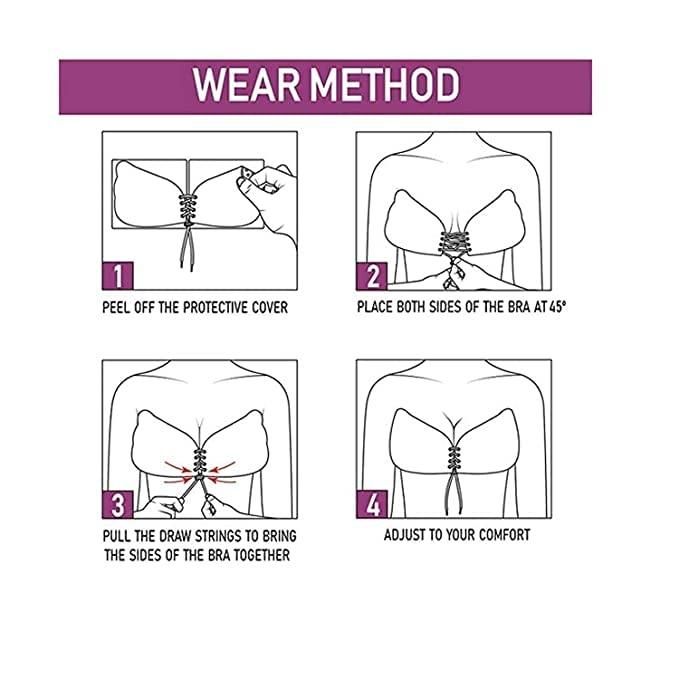 WEAR METHOD

1
PEEL OFF THE PROTECTIVE COVER

2
PLACE BOTH SIDES OF THE BRA AT 45°

3
PULL THE DRAW STRINGS TO BRING THE SIDES OF THE BRA TOGETHER

4
ADJUST TO YOUR COMFORT